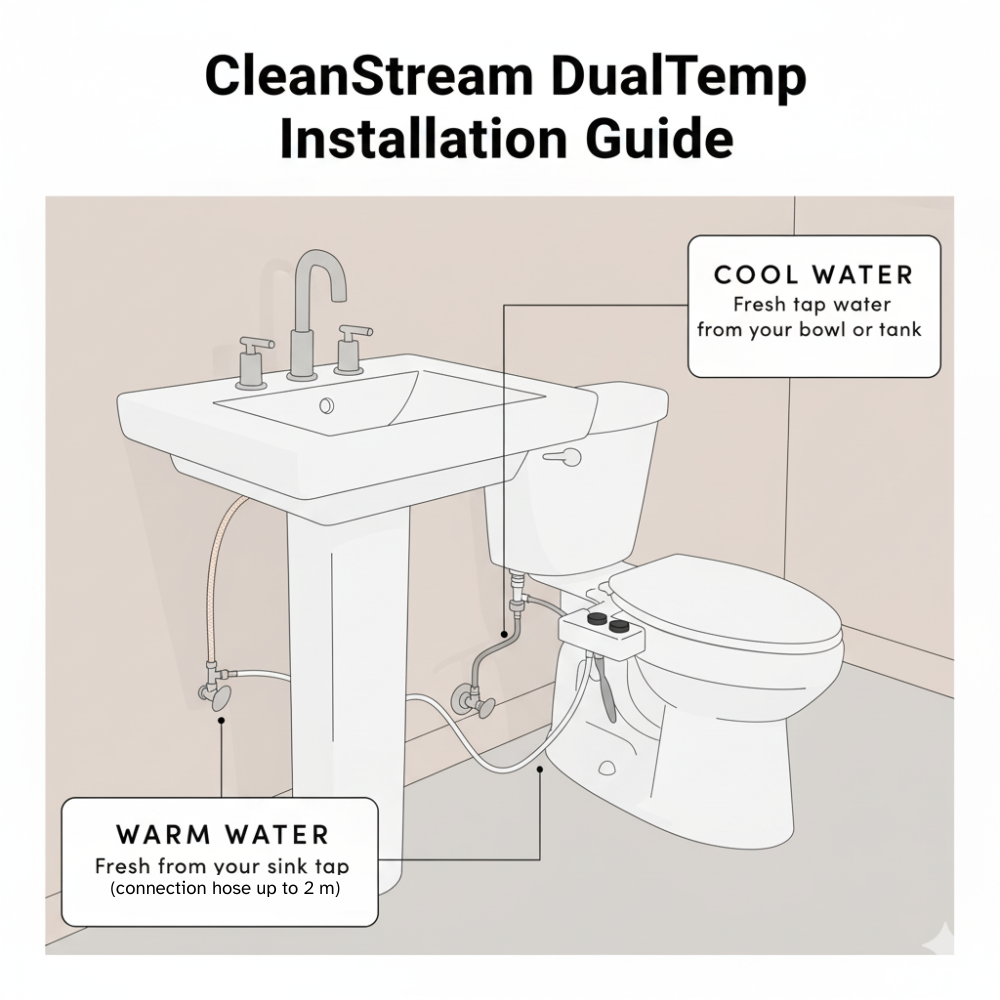 CleanStream DualTemp Installation Guide

COOL WATER
Fresh tap water from your bowl or tank

WARM WATER
Fresh from your sink tap
(connection hose up to 2 m)